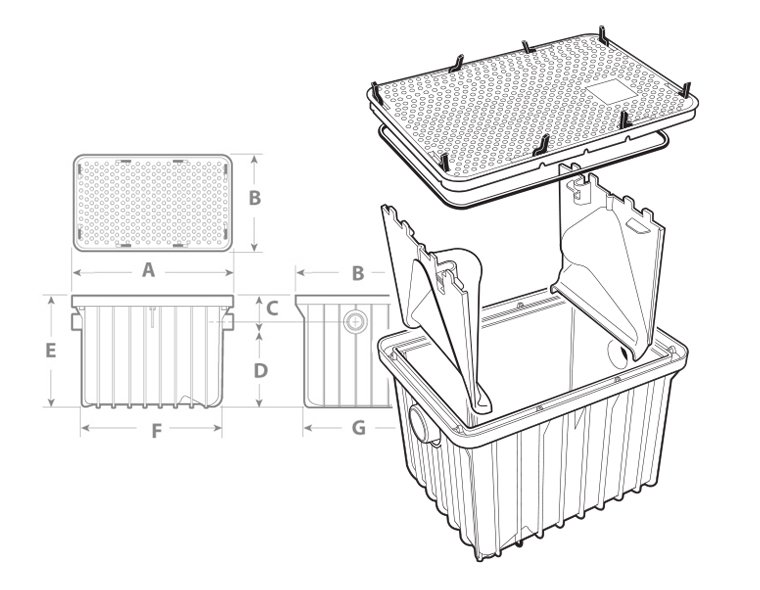 B

A

B

C

E

D

F

G