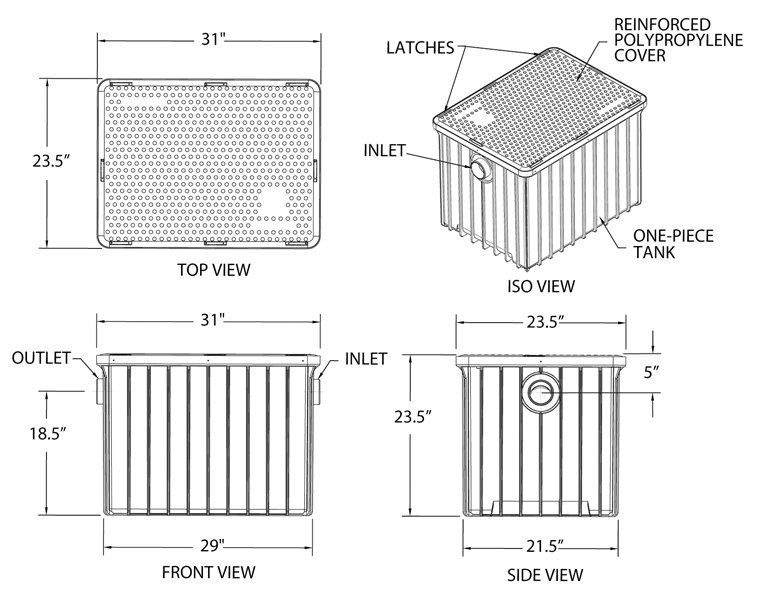 31"

23.5"

TOP VIEW

LATCHES

REINFORCED POLYPROPYLENE COVER

INLET

ONE-PIECE TANK

ISO VIEW

31"

OUTLET

INLET

18.5"

29"

FRONT VIEW

23.5"

5"

23.5"

21.5"

SIDE VIEW